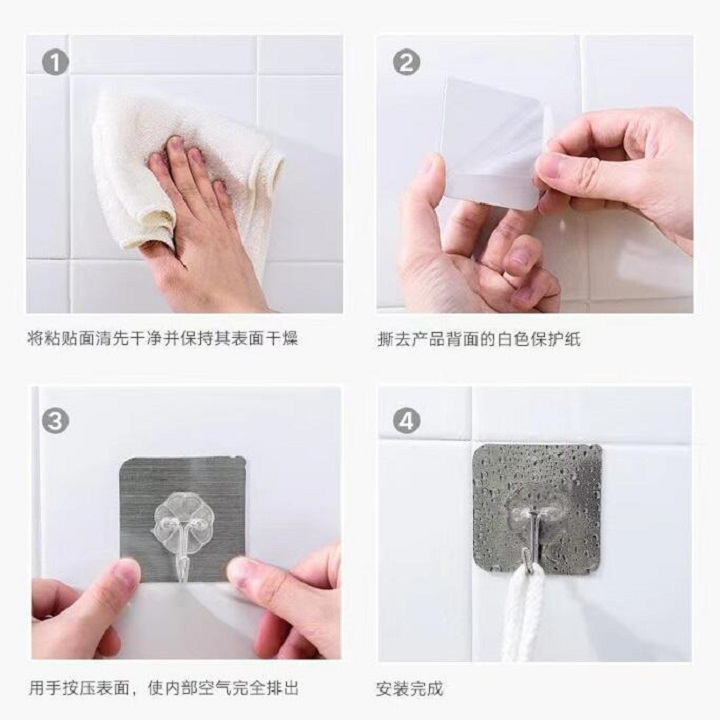 1

将粘贴面清先干净并保持其表面干燥

2

撕去产品背面的白色保护纸

3

用手按压表面，使内部空气完全排出

4

安装完成