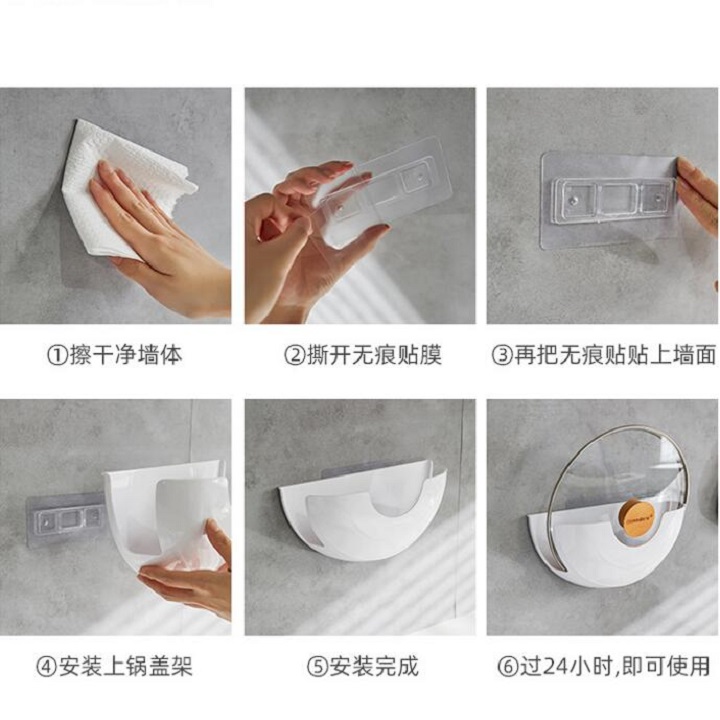 ①擦干净墙体

②撕开无痕贴膜

③再把无痕贴贴上墙面

④安装上锅盖架

⑤安装完成

⑥过24小时,即可使用