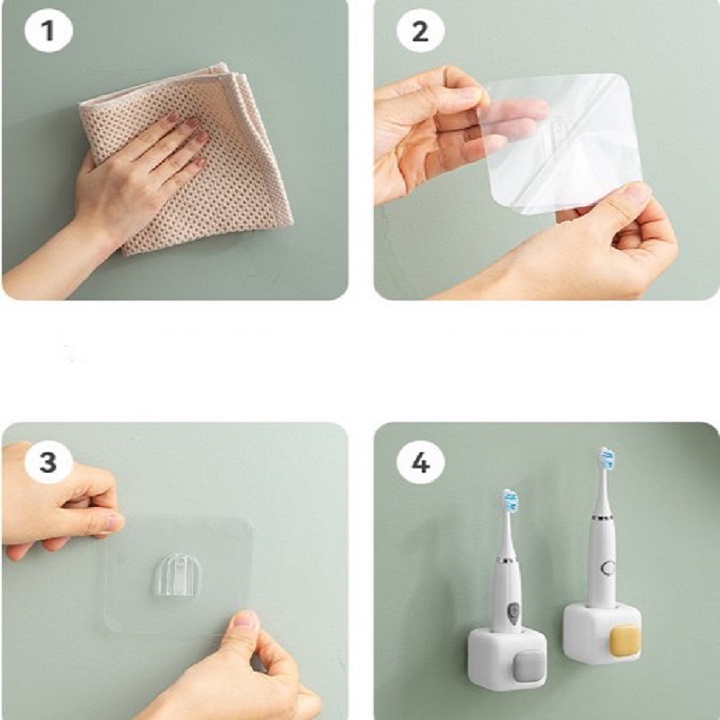 1

2

3

4