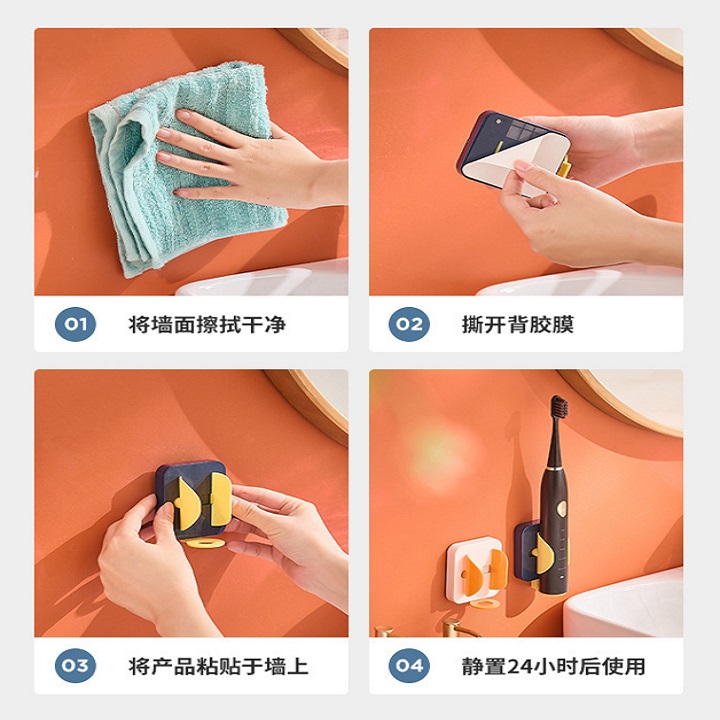 01 将墙面擦拭干净

02 撕开背胶膜

03 将产品粘贴于墙上

04 静置24小时后使用