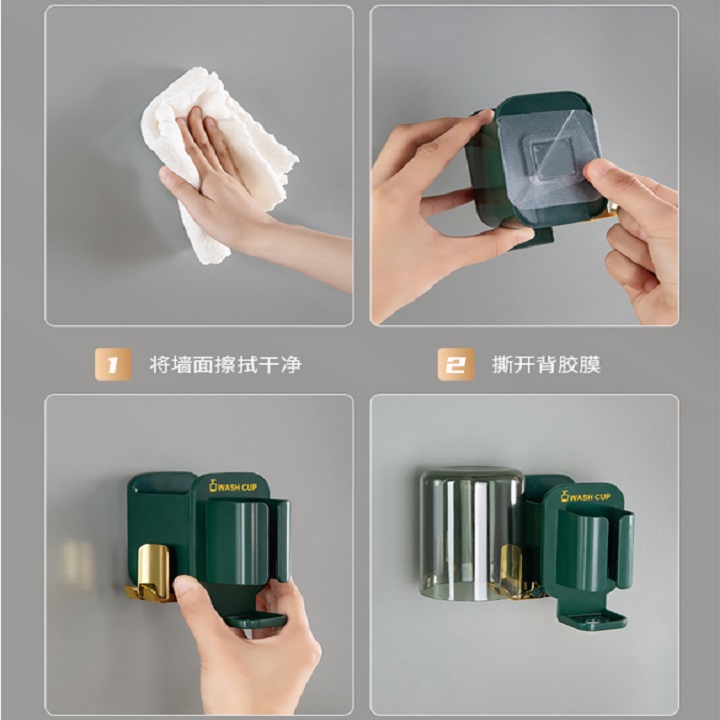 1 将墙面擦拭干净

2 撕开背胶膜

WASH CUP

WASH CUP