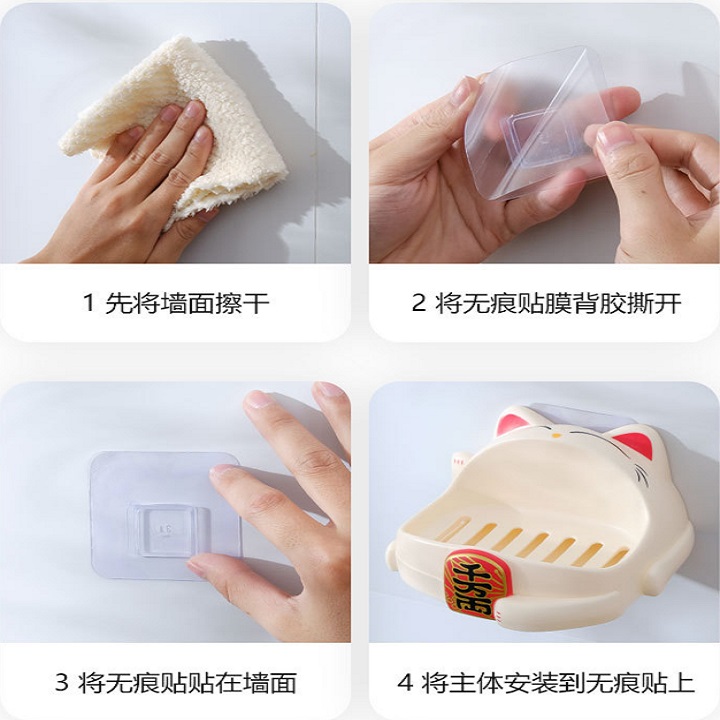 1 先将墙面擦干

2 将无痕贴膜背胶撕开

3 将无痕贴贴在墙面

千万両

4 将主体安装到无痕贴上