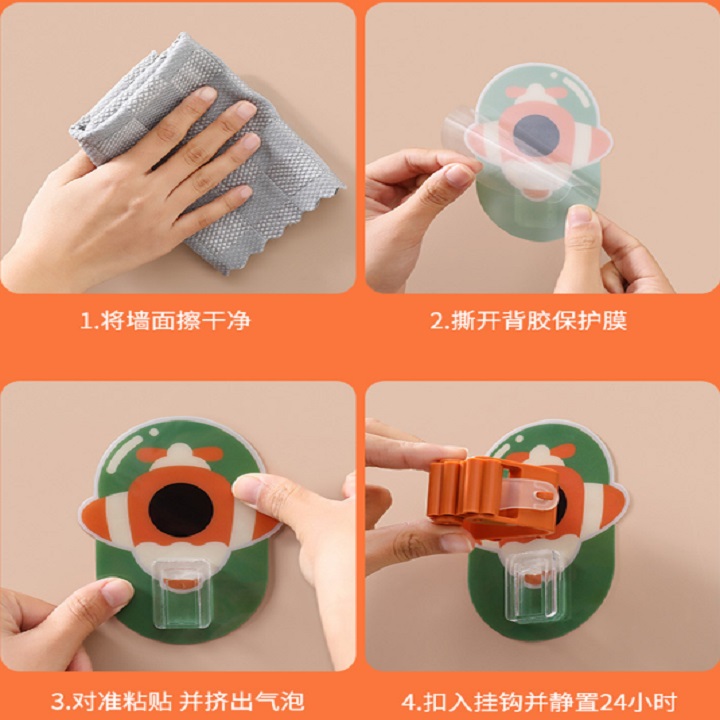 1.将墙面擦干净

2.撕开背胶保护膜

3.对准粘贴 并挤出气泡

4.扣入挂钩并静置24小时