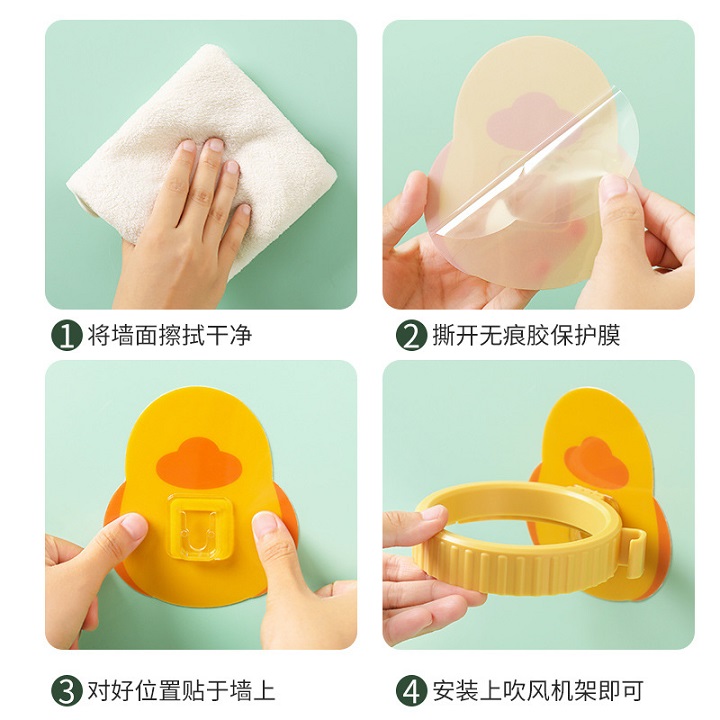 1 将墙面擦拭干净

2 撕开无痕胶保护膜

3 对好位置贴于墙上

4 安装上吹风机架即可