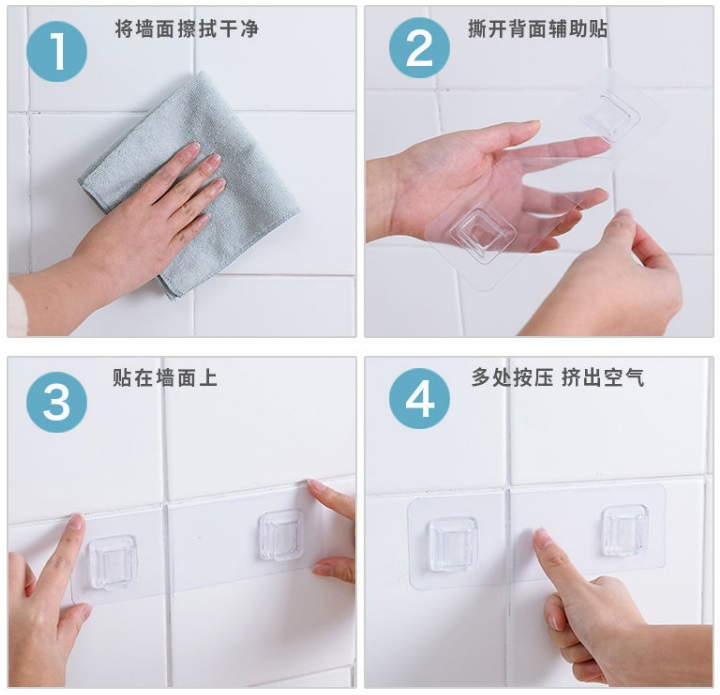 1 将墙面擦拭干净

2 撕开背面辅助贴

3 贴在墙面上

4 多处按压 挤出空气