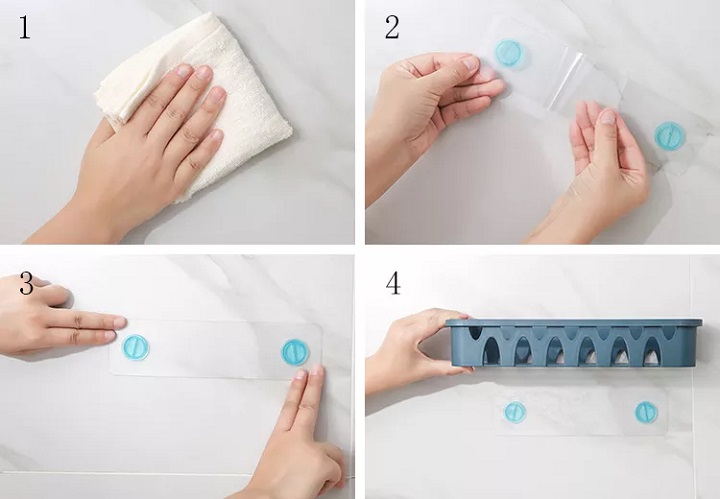 1

2

3

4