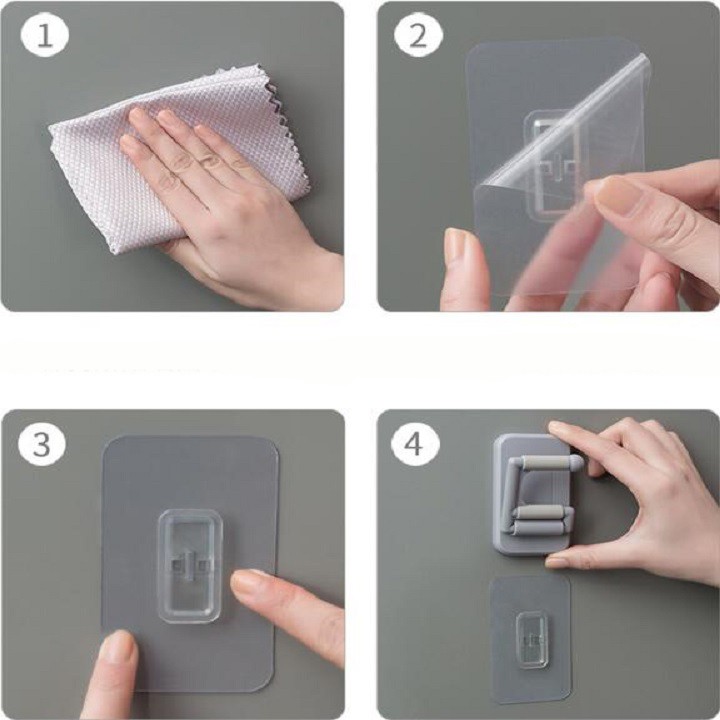 1
2
3
4