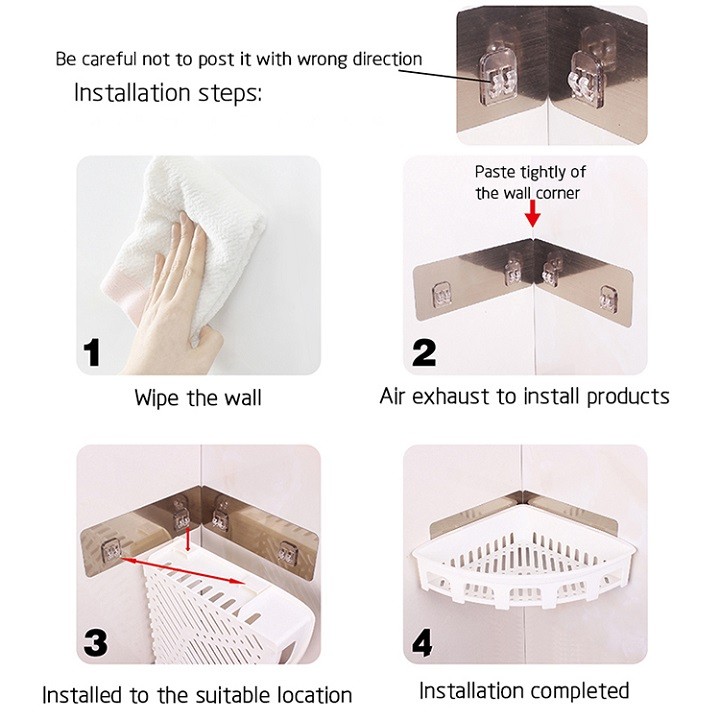 Be careful not to post it with wrong direction

Installation steps:

1

Wipe the wall

Paste tightly of the wall corner

2

Air exhaust to install products

3

Installed to the suitable location

4

Installation completed