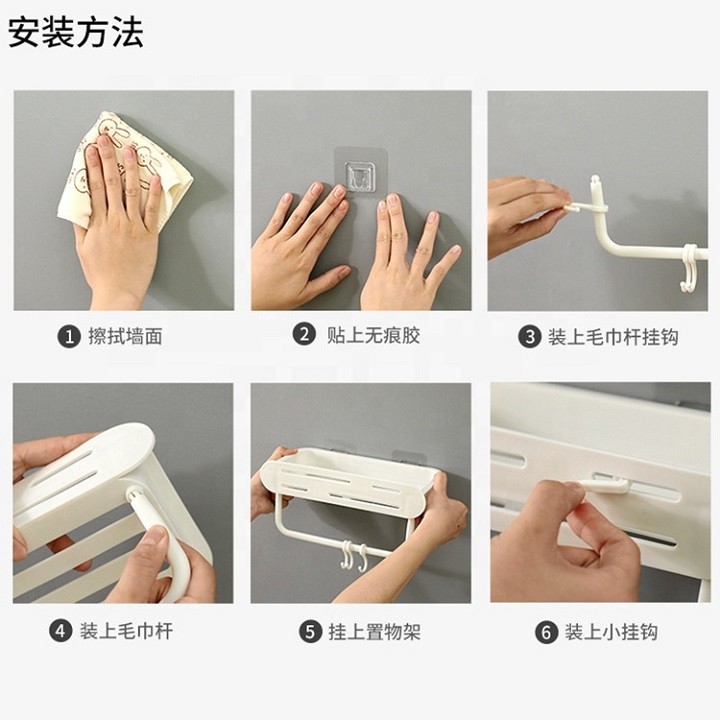 安装方法

1 擦拭墙面

2 贴上无痕胶

3 装上毛巾杆挂钩

4 装上毛巾杆

5 挂上置物架

6 装上小挂钩